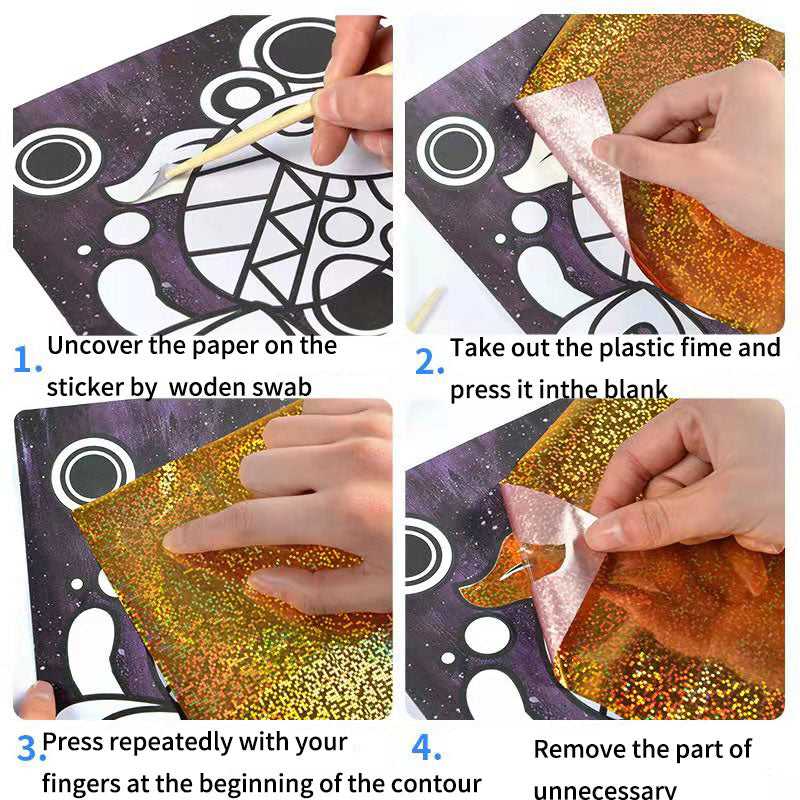 1. Uncover the paper on the sticker by  woden swab

2. Take out the plastic fime and press it inthe blank

3. Press repeatedly with your fingers at the beginning of the contour

4. Remove the part of unnecessary